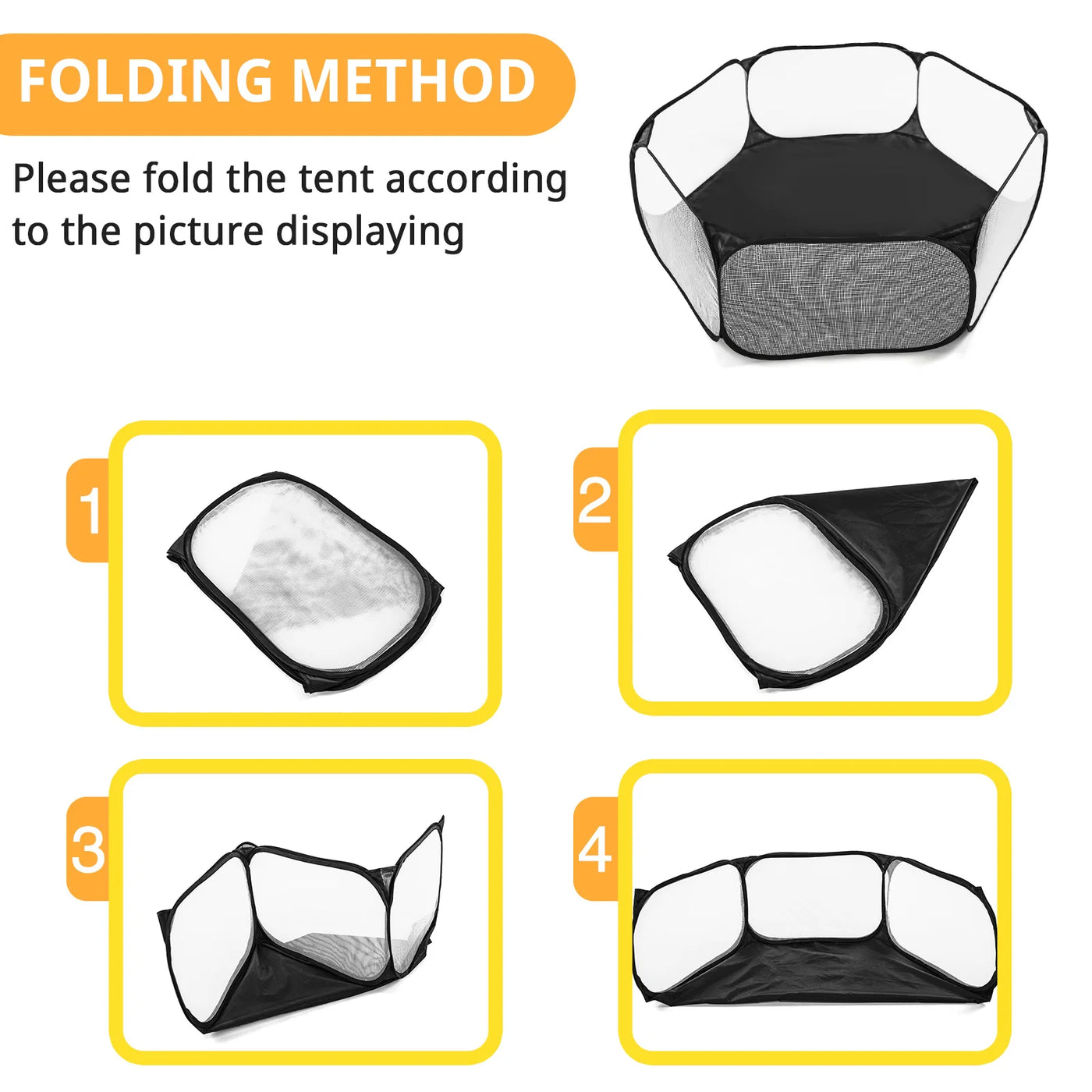 FOLDING METHOD

Please fold the tent according to the picture displaying

1

2

3

4